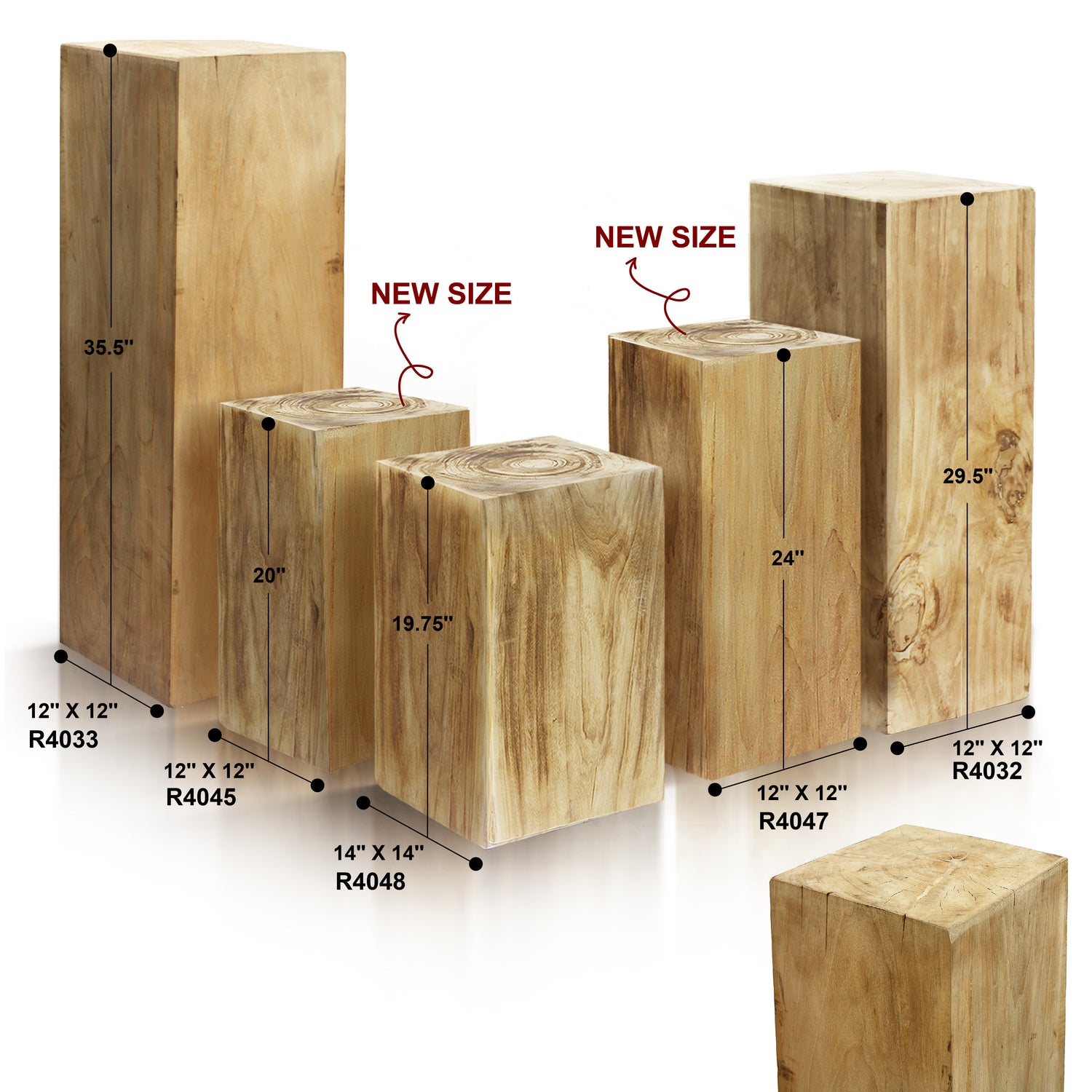 35.5"

12" X 12"
R4033

NEW SIZE

20"

12" X 12"
R4045

19.75"

14" X 14"
R4048

NEW SIZE

24"

12" X 12"
R4047

29.5"

12" X 12"
R4032